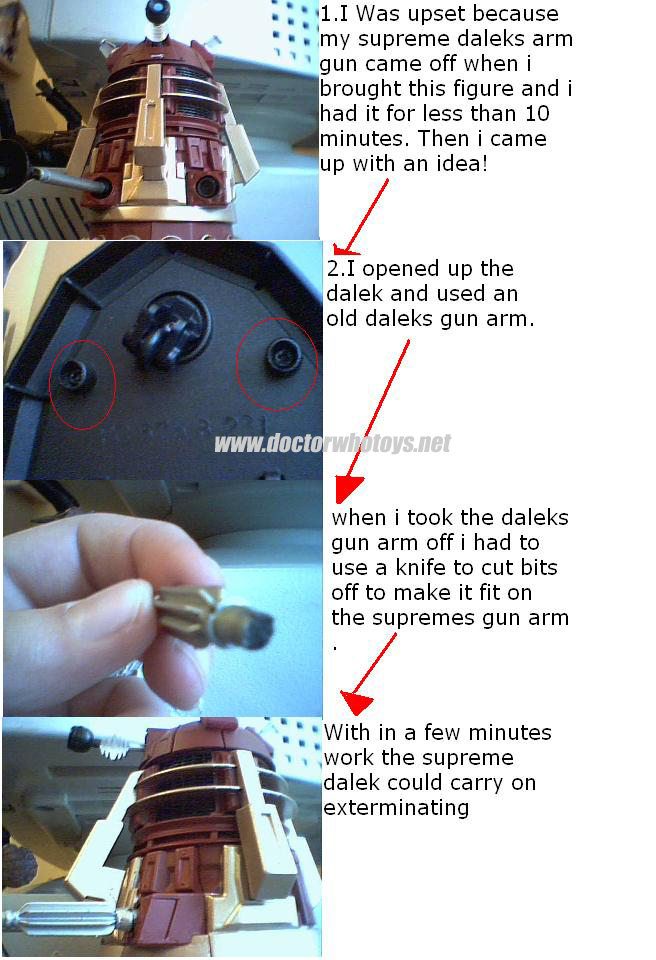 1.I Was upset because my supreme daleks arm gun came off when i brought this figure and i had it for less than 10 minutes. Then i came up with an idea!

2.I opened up the dalek and used an old daleks gun arm.

www.doctorwhotoys.net

when i took the daleks gun arm off i had to use a knife to cut bits off to make it fit on the supremes gun arm .

With in a few minutes work the supreme dalek could carry on exterminating